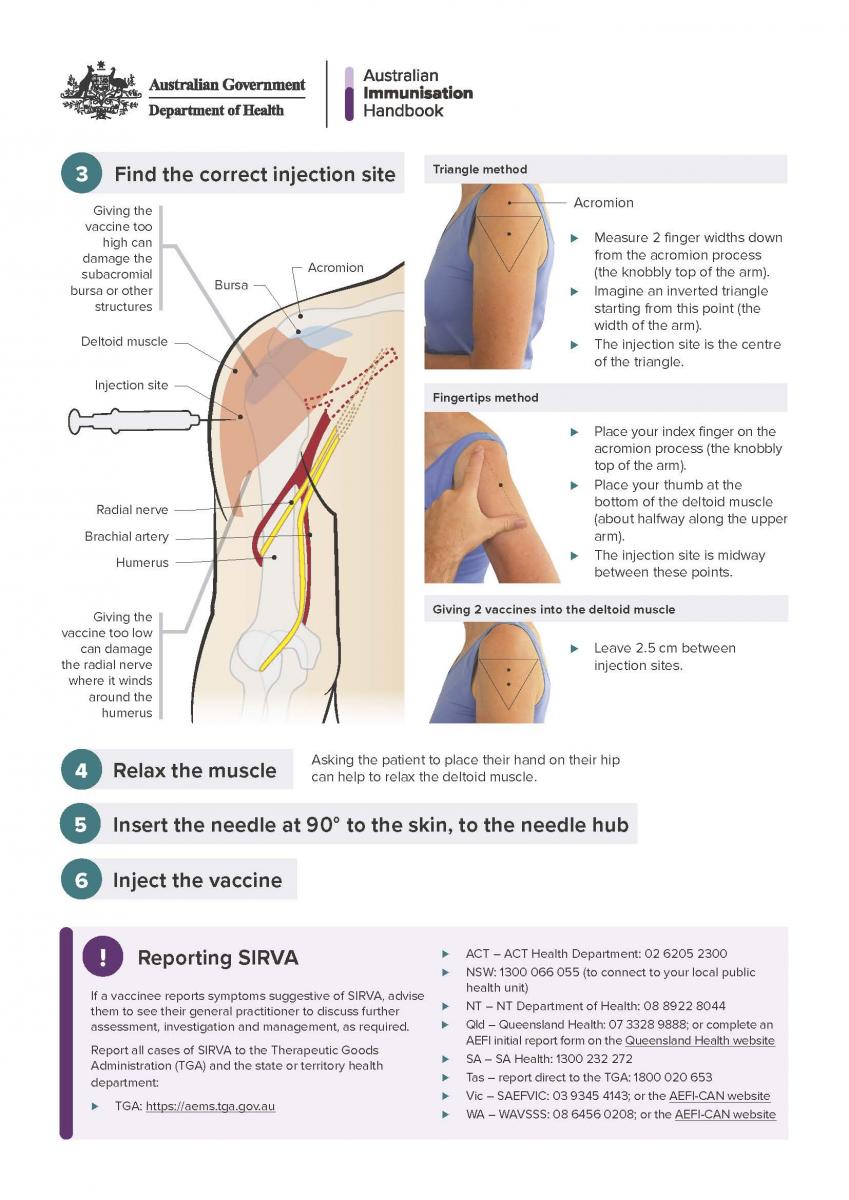 Australian Government
Department of Health

Australian Immunisation Handbook

3 Find the correct injection site

Giving the vaccine too high can damage the subacromial bursa or other structures

Bursa

Acromion

Deltoid muscle

Injection site

Radial nerve

Brachial artery

Humerus

Giving the vaccine too low can damage the radial nerve where it winds around the humerus

Triangle method

Acromion

▶ Measure 2 finger widths down from the acromion process (the knobbly top of the arm).
▶ Imagine an inverted triangle starting from this point (the width of the arm).
▶ The injection site is the centre of the triangle.

Fingertips method

▶ Place your index finger on the acromion process (the knobbly top of the arm).
▶ Place your thumb at the bottom of the deltoid muscle (about halfway along the upper arm).
▶ The injection site is midway between these points.

Giving 2 vaccines into the deltoid muscle

▶ Leave 2.5 cm between injection sites.

4 Relax the muscle

Asking the patient to place their hand on their hip can help to relax the deltoid muscle.

5 Insert the needle at 90° to the skin, to the needle hub

6 Inject the vaccine

! Reporting SIRVA

If a vaccinee reports symptoms suggestive of SIRVA, advise them to see their general practitioner to discuss further assessment, investigation and management, as required.

Report all cases of SIRVA to the Therapeutic Goods Administration (TGA) and the state or territory health department:

▶ TGA: https://aems.tga.gov.au

▶ ACT – ACT Health Department: 02 6205 2300
▶ NSW: 1300 066 055 (to connect to your local public health unit)
▶ NT – NT Department of Health: 08 8922 8044
▶ Qld – Queensland Health: 07 3328 9888; or complete an AEFI initial report form on the Queensland Health website
▶ SA – SA Health: 1300 232 272
▶ Tas – report direct to the TGA: 1800 020 653
▶ Vic – SAEFVIC: 03 9345 4143; or the AEFI-CAN website
▶ WA – WAVSSS: 08 6456 0208; or the AEFI-CAN website